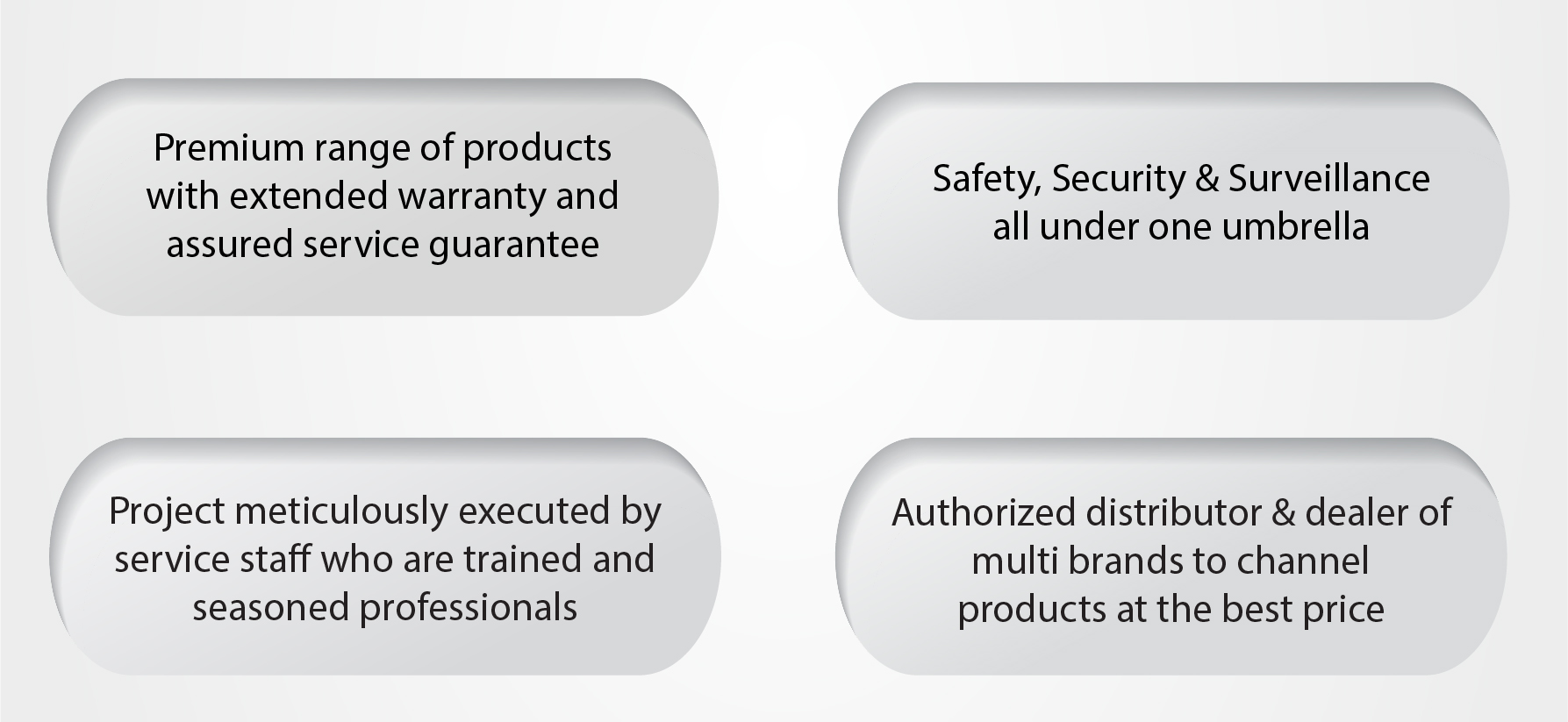 Premium range of products with extended warranty and assured service guarantee

Safety, Security & Surveillance all under one umbrella

Project meticulously executed by service staff who are trained and seasoned professionals

Authorized distributor & dealer of multi brands to channel products at the best price