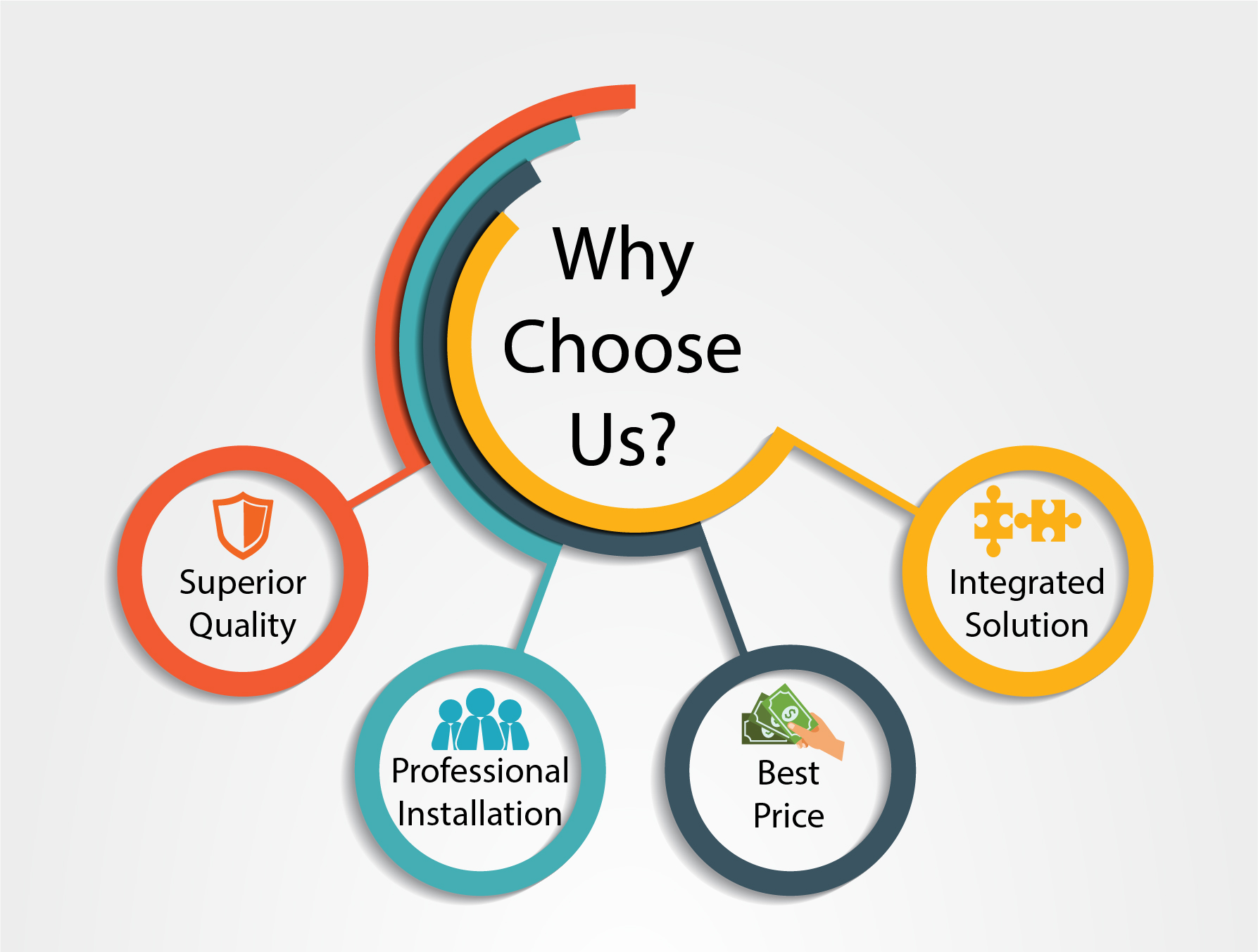 Why Choose Us?

Superior Quality

Professional Installation

Best Price

Integrated Solution